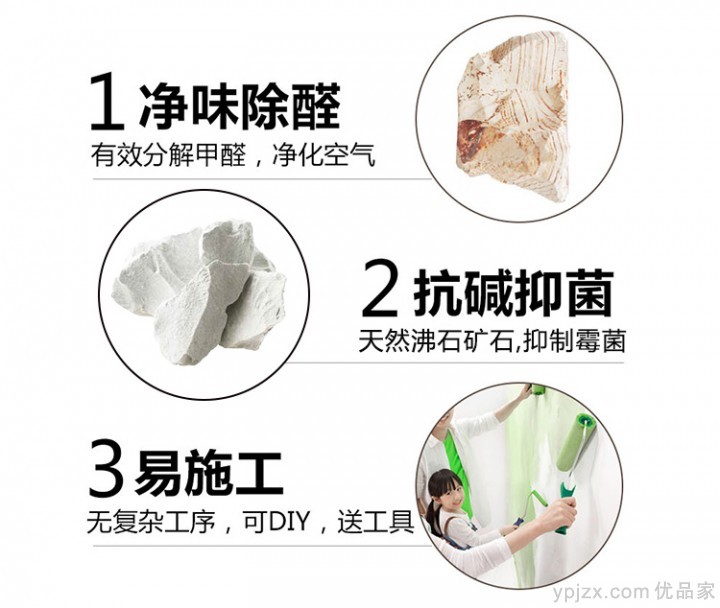 1 净味除醛
有效分解甲醛，净化空气

2 抗碱抑菌
天然沸石矿石,抑制霉菌

3 易施工
无复杂工序，可DIY，送工具

ypjzx.com 优品家